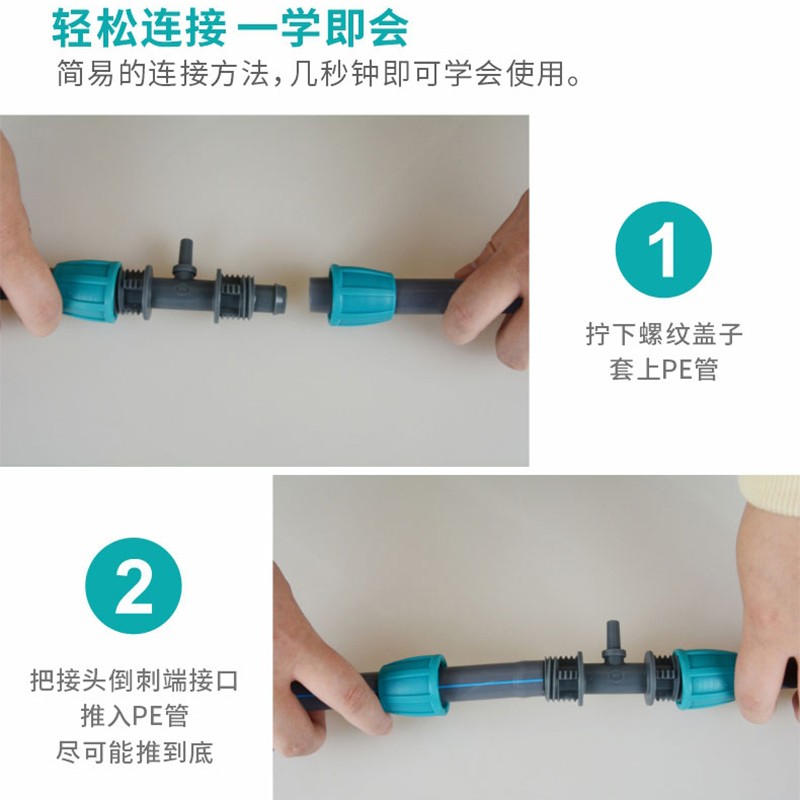 轻松连接 一学即会
简易的连接方法，几秒钟即可学会使用。

1
拧下螺纹盖子
套上PE管

2
把接头倒刺端接口
推入PE管
尽可能推到底