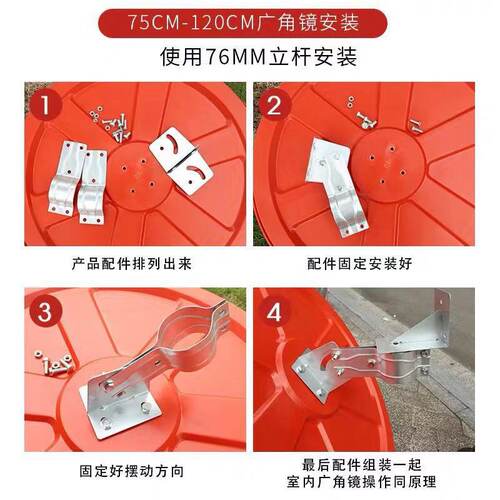 75CM-120CM广角镜安装

使用76MM立杆安装

1

产品配件排列出来

2

配件固定安装好

3

固定好摆动方向

4

最后配件组装一起
室内广角镜操作同原理