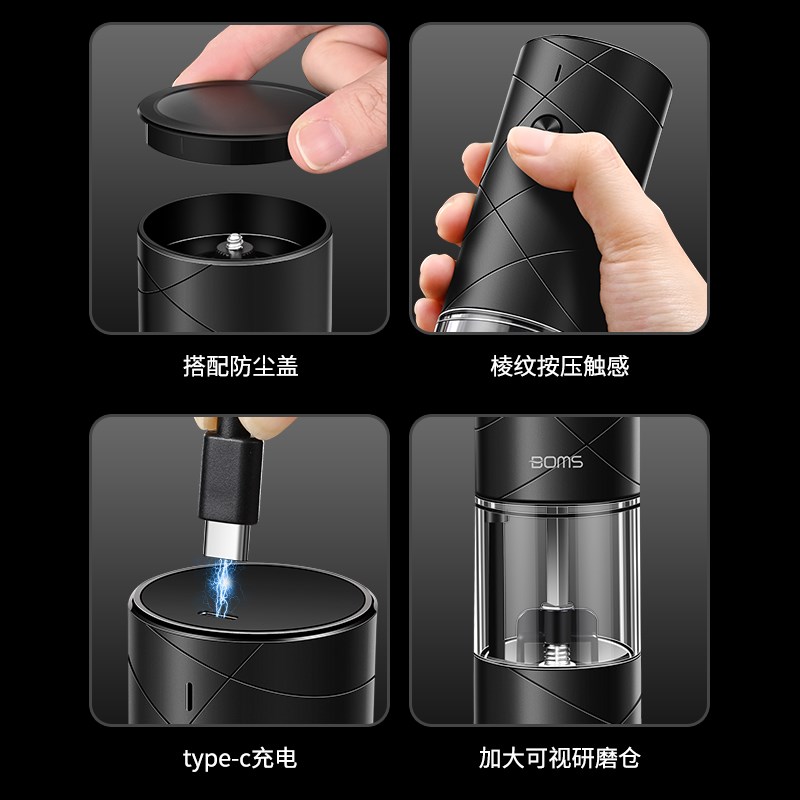 搭配防尘盖

棱纹按压触感

BOMS

type-c充电

加大可视研磨仓