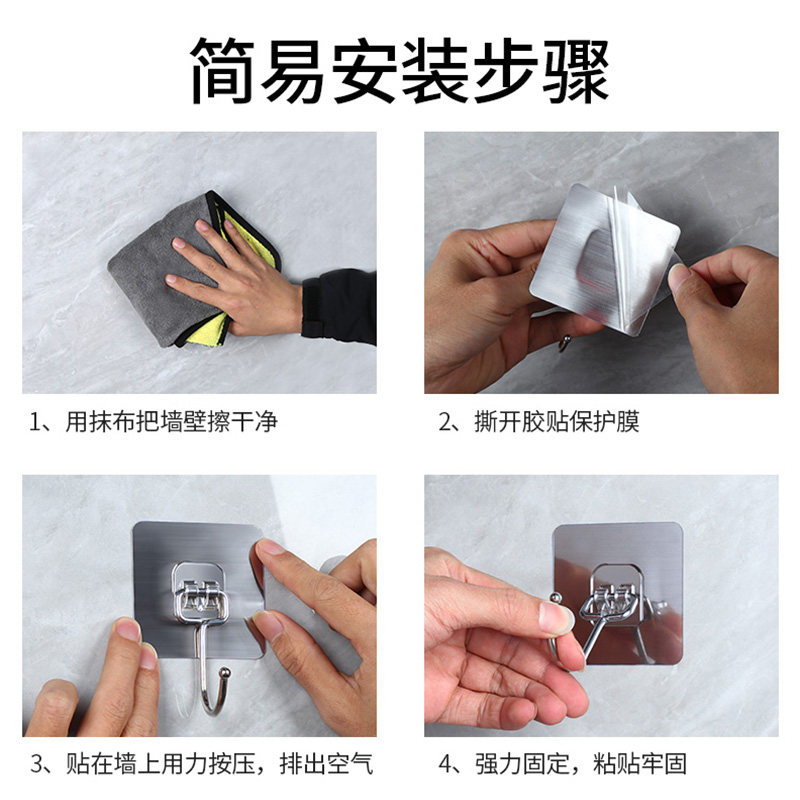 简易安装步骤

1、用抹布把墙壁擦干净

2、撕开胶贴保护膜

3、贴在墙上用力按压，排出空气

4、强力固定，粘贴牢固