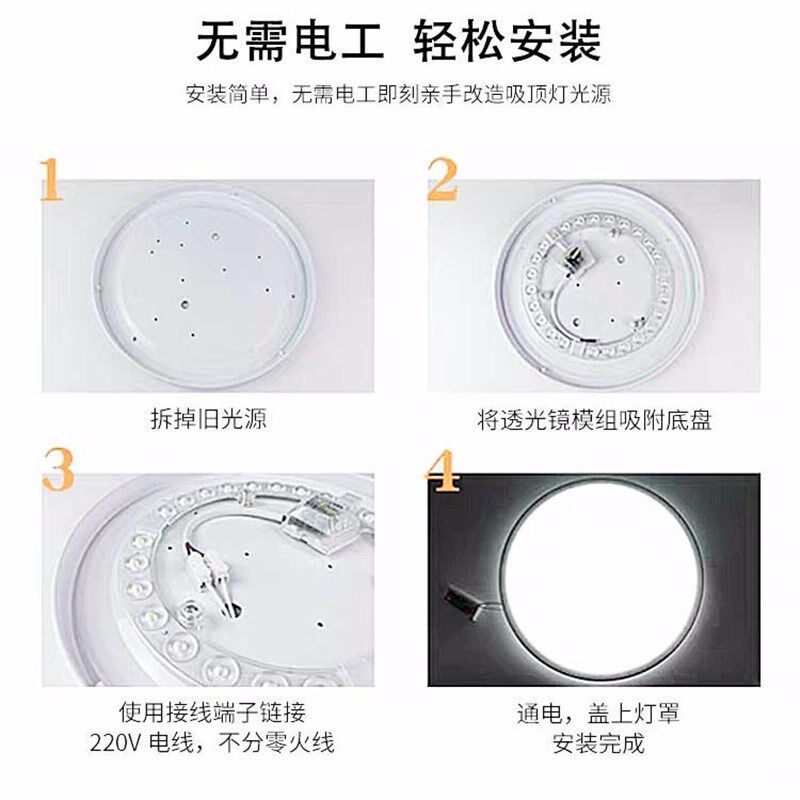 无需电工 轻松安装

安装简单，无需电工即刻亲手改造吸顶灯光源

1

拆掉旧光源

2

将透光镜模组吸附底盘

3

使用接线端子链接
220V 电线，不分零火线

4

通电，盖上灯罩
安装完成