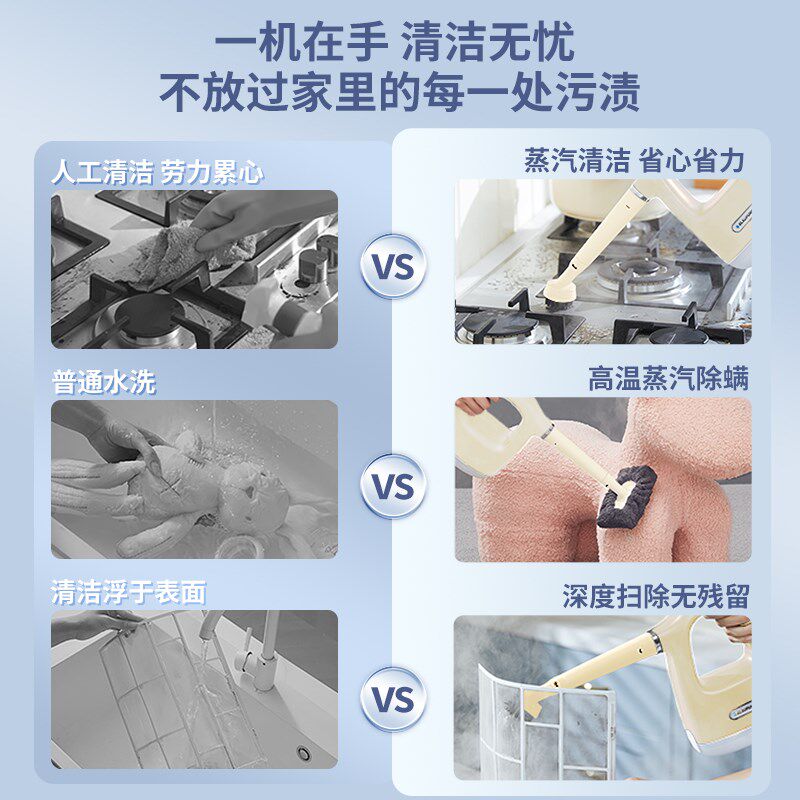 一机在手 清洁无忧
不放过家里的每一处污渍

人工清洁 劳力累心

VS

蒸汽清洁 省心省力

普通水洗

VS

高温蒸汽除螨

清洁浮于表面

VS

深度扫除无残留