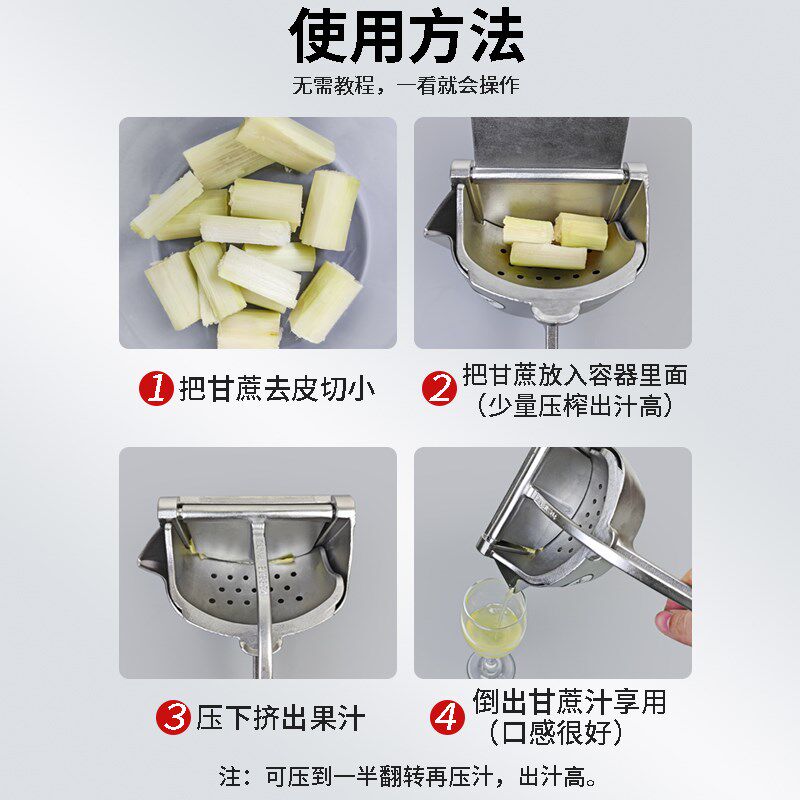 使用方法

无需教程，一看就会操作

1 把甘蔗去皮切小

2 把甘蔗放入容器里面（少量压榨出汁高）

3 压下挤出果汁

4 倒出甘蔗汁享用（口感很好）

注：可压到一半翻转再压汁，出汁高。