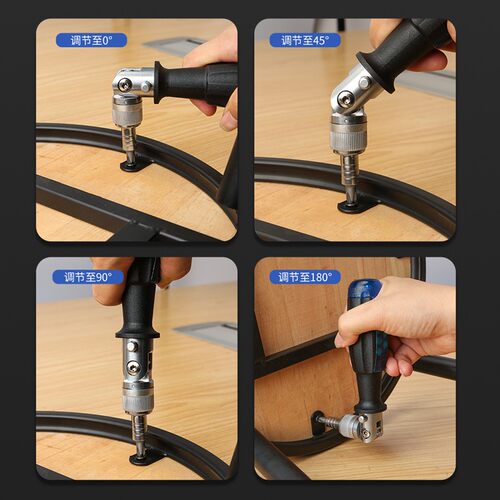 调节至0°

调节至45°

调节至90°

调节至180°