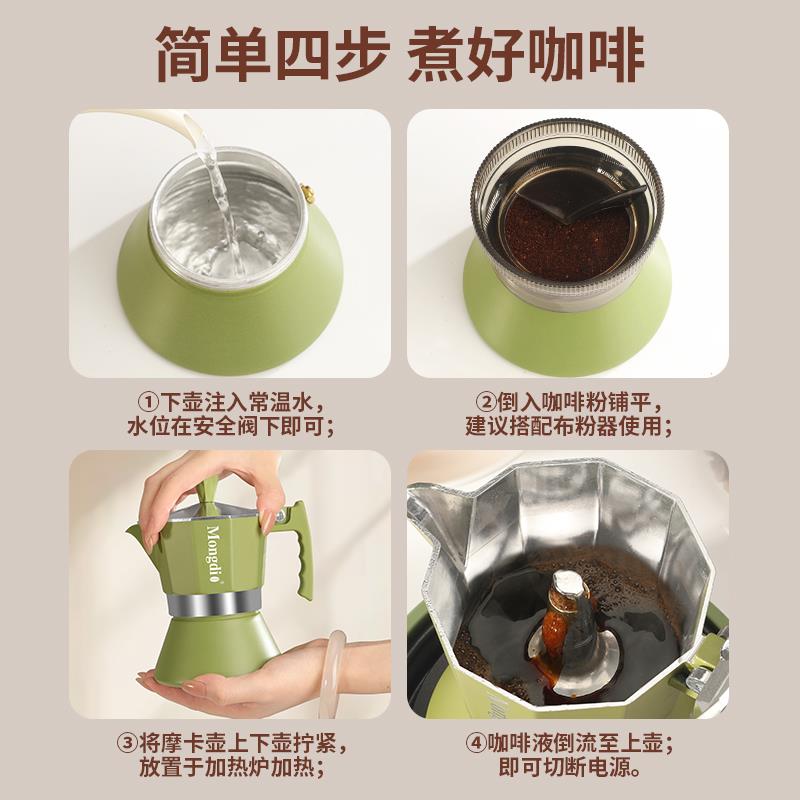 简单四步 煮好咖啡

①下壶注入常温水，水位在安全阀下即可；

②倒入咖啡粉铺平，建议搭配布粉器使用；

Mongdio

③将摩卡壶上下壶拧紧，放置于加热炉加热；

④咖啡液倒流至上壶；即可切断电源。