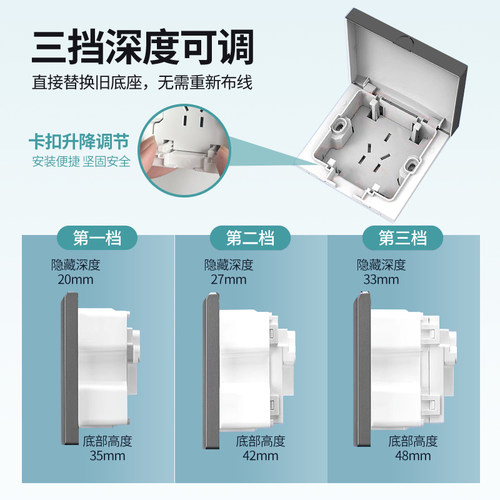 三挡深度可调

直接替换旧底座，无需重新布线

卡扣升降调节

安装便捷 坚固安全

第一档

隐藏深度
20mm

底部高度
35mm

第二档

隐藏深度
27mm

底部高度
42mm

第三档

隐藏深度
33mm

底部高度
48mm