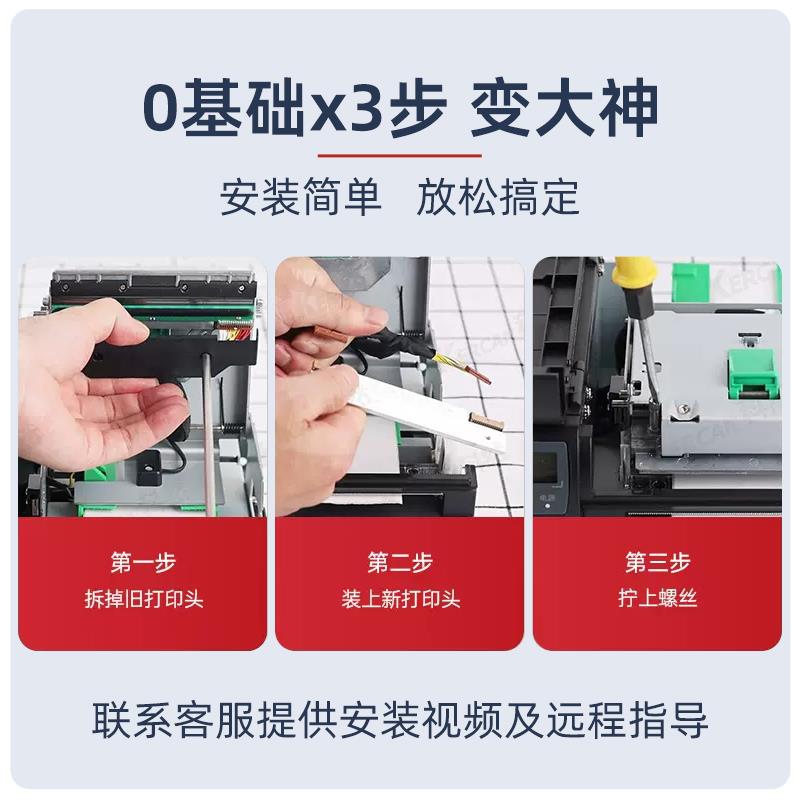 0基础x3步 变大神

安装简单 放松搞定

第一步
拆掉旧打印头

第二步
装上新打印头

第三步
拧上螺丝

联系客服提供安装视频及远程指导