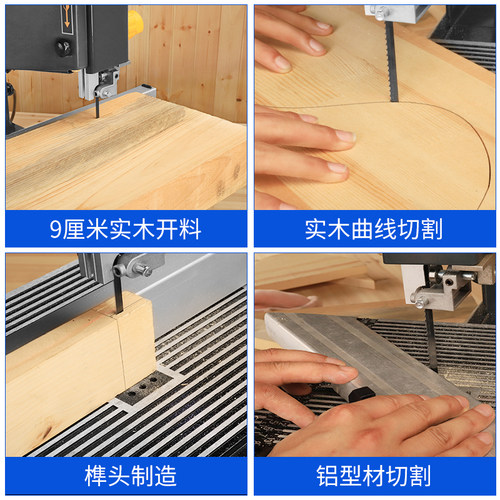 9厘米实木开料

实木曲线切割

榫头制造

铝型材切割