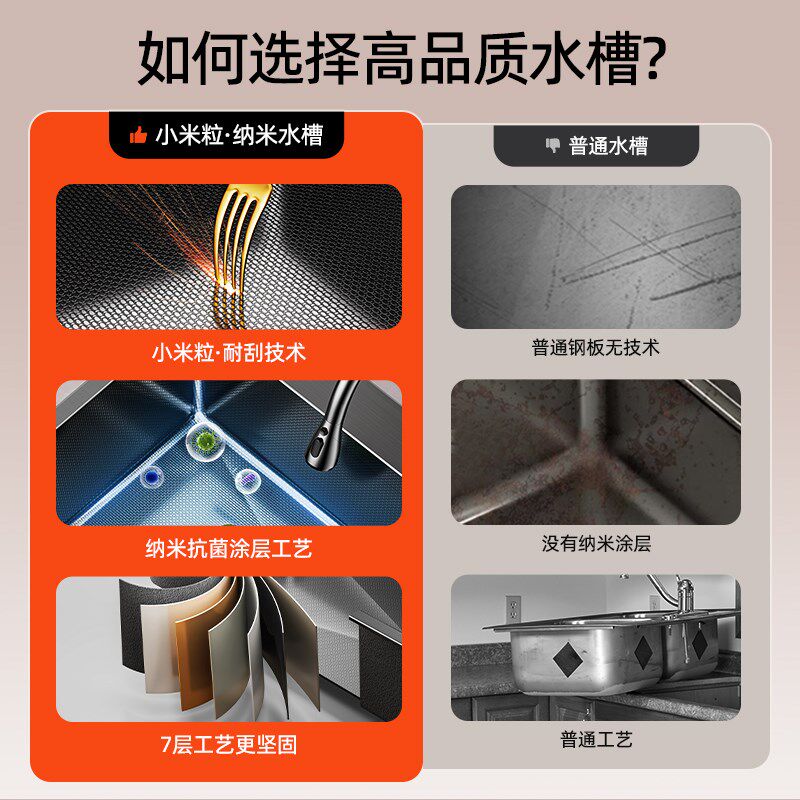 如何选择高品质水槽?

小米粒·纳米水槽

小米粒·耐刮技术

纳米抗菌涂层工艺

7层工艺更坚固

普通水槽

普通钢板无技术

没有纳米涂层

普通工艺