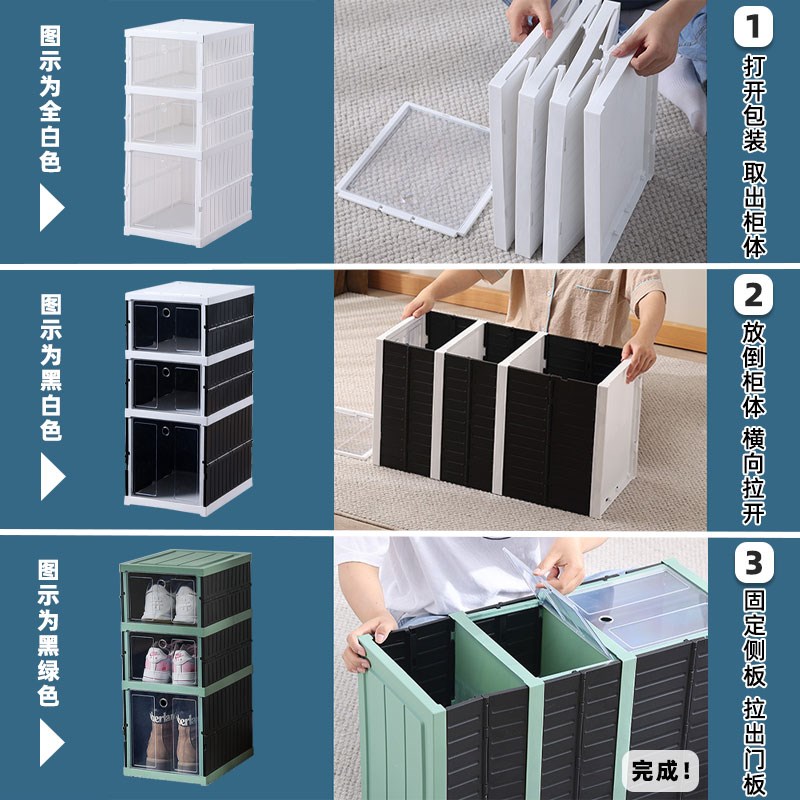 图示为全白色

1
打开包装 取出柜体

图示为黑白色

2
放倒柜体 横向拉开

图示为黑绿色

3
固定侧板 拉出门板

完成!