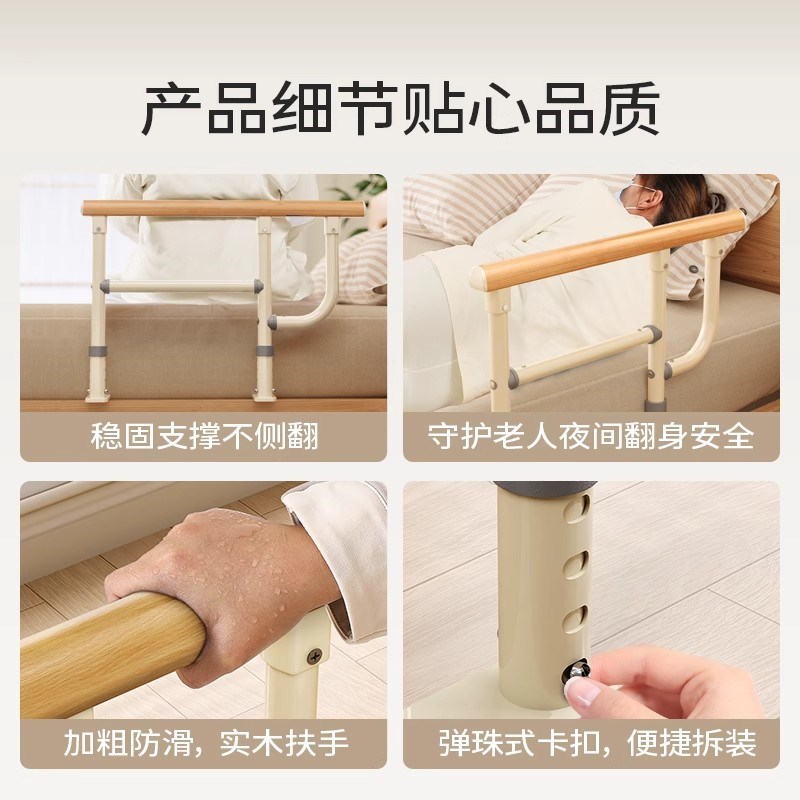 产品细节贴心品质

稳固支撑不侧翻

守护老人夜间翻身安全

加粗防滑，实木扶手

弹珠式卡扣，便捷拆装