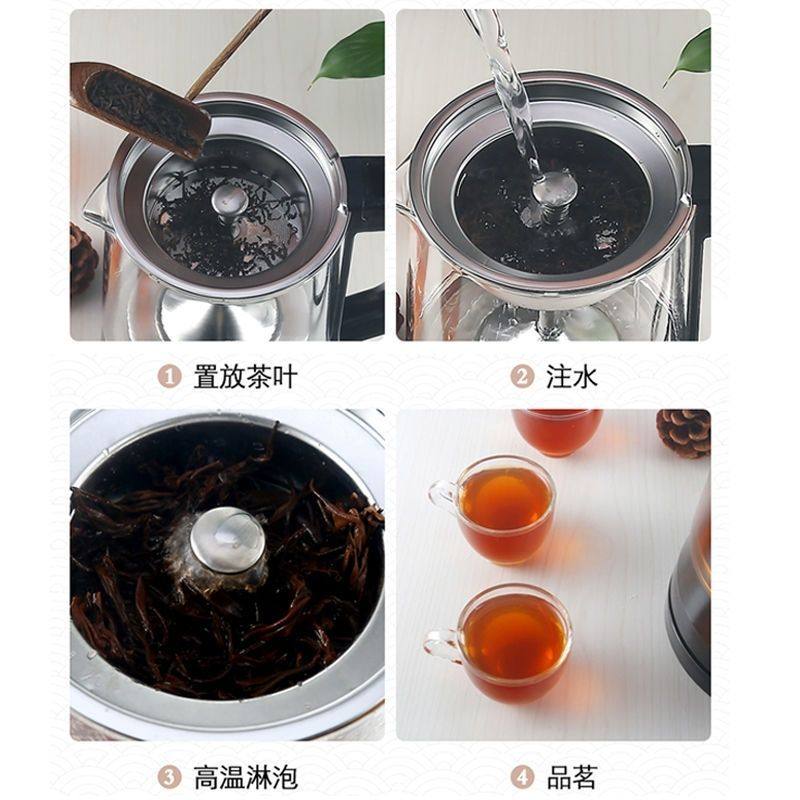 1 置放茶叶

2 注水

3 高温淋泡

4 品茗