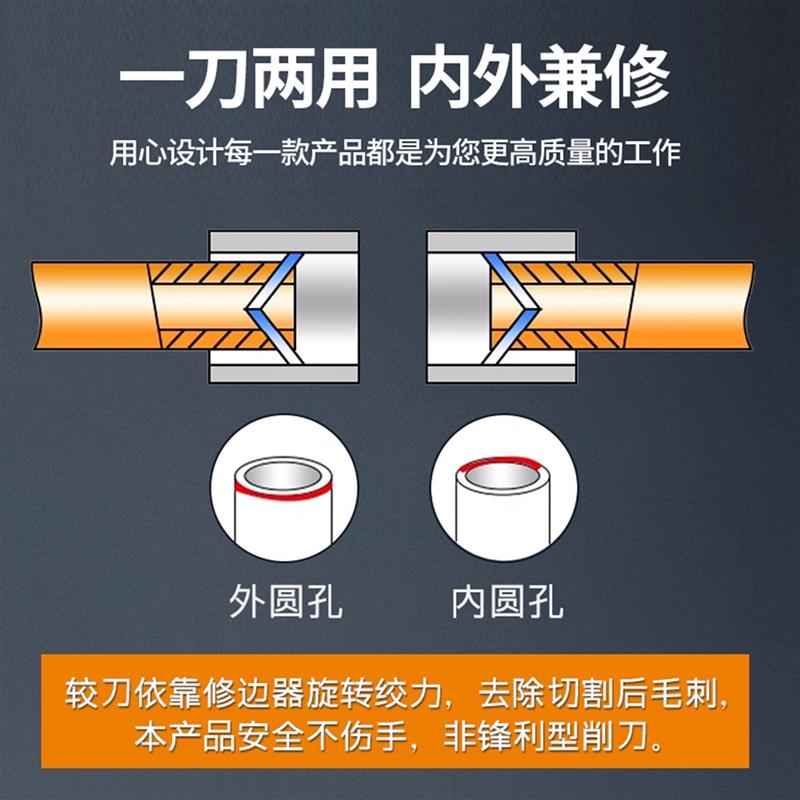 一刀两用 内外兼修

用心设计每一款产品都是为您更高质量的工作

外圆孔

内圆孔

较刀依靠修边器旋转绞力，去除切割后毛刺，本产品安全不伤手，非锋利型削刀。