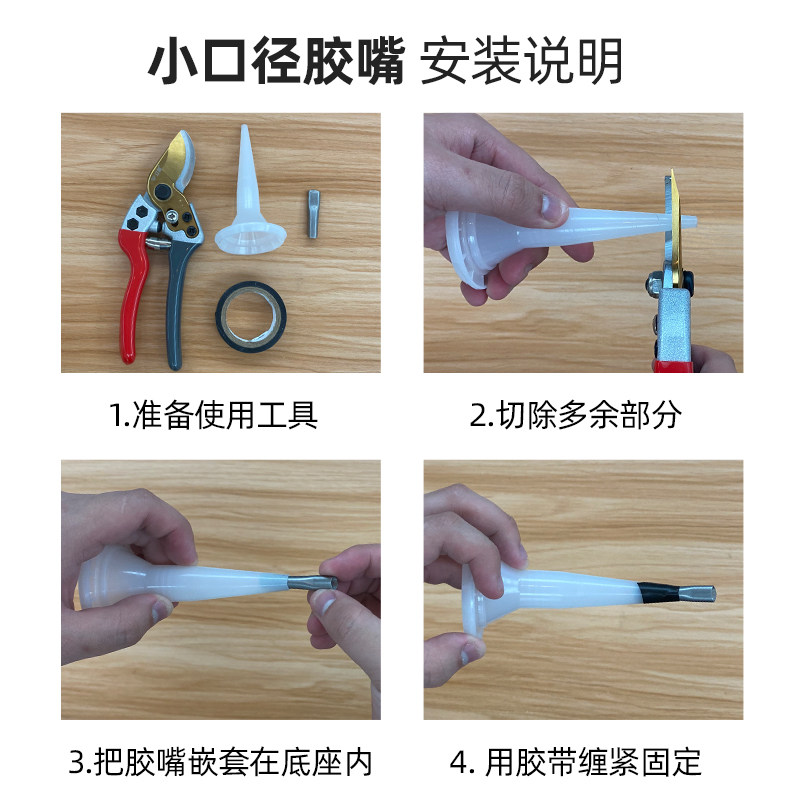 小口径胶嘴 安装说明

1.准备使用工具

2.切除多余部分

3.把胶嘴嵌套在底座内

4. 用胶带缠紧固定