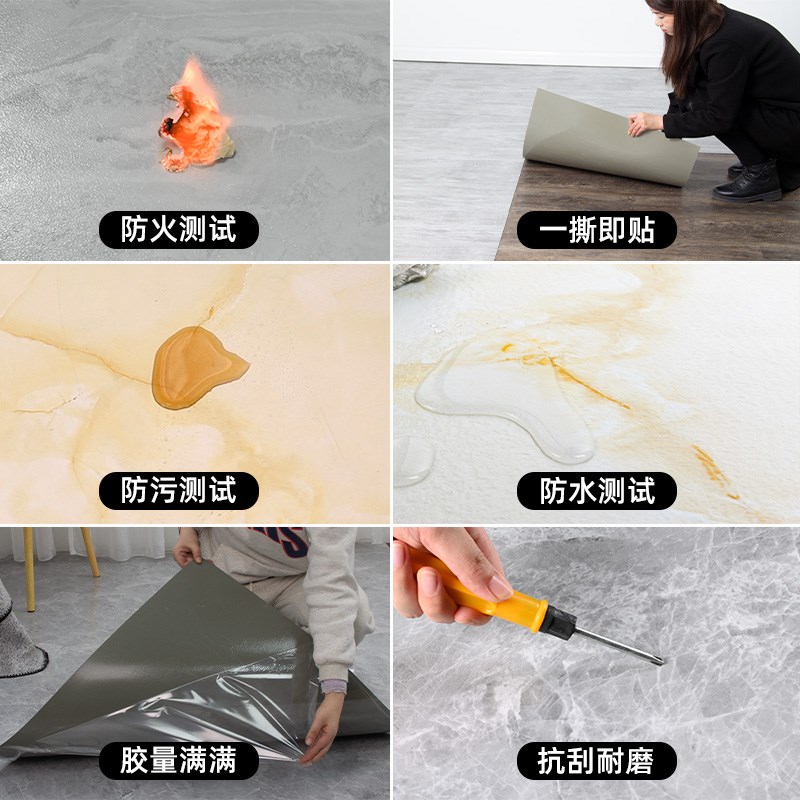 防火测试

一撕即贴

防污测试

防水测试

胶量满满

抗刮耐磨