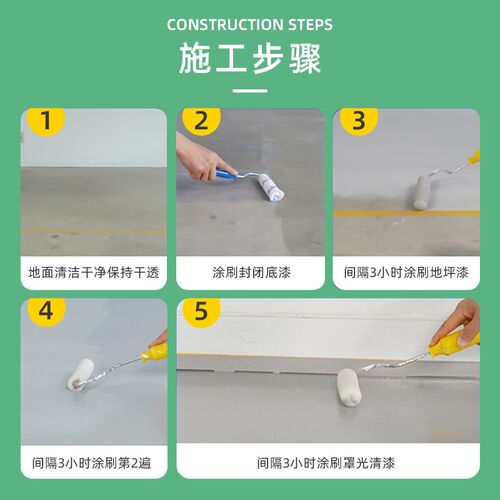 CONSTRUCTION STEPS

施工步骤

1

地面清洁干净保持干透

2

涂刷封闭底漆

3

间隔3小时涂刷地坪漆

4

间隔3小时涂刷第2遍

5

间隔3小时涂刷罩光清漆