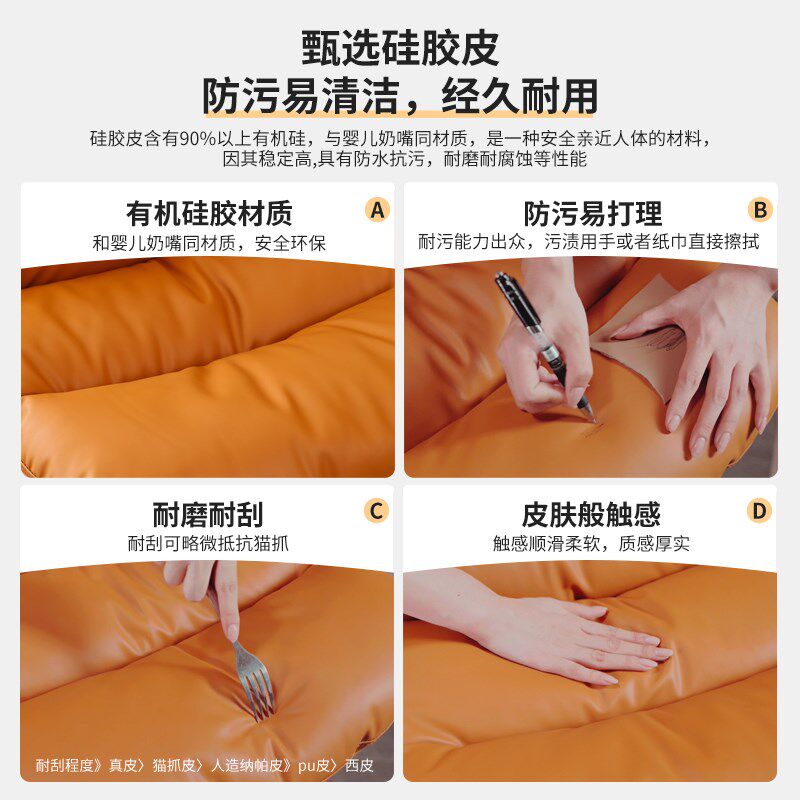 甄选硅胶皮
防污易清洁，经久耐用

硅胶皮含有90%以上有机硅，与婴儿奶嘴同材质，是一种安全亲近人体的材料，因其稳定高,具有防水抗污，耐磨耐腐蚀等性能

有机硅胶材质
A
和婴儿奶嘴同材质，安全环保

防污易打理
B
耐污能力出众，污渍用手或者纸巾直接擦拭

耐磨耐刮
C
耐刮可略微抵抗猫抓

耐刮程度》真皮〉猫抓皮〉人造纳帕皮》pu皮〉西皮

皮肤般触感
D
触感顺滑柔软，质感厚实