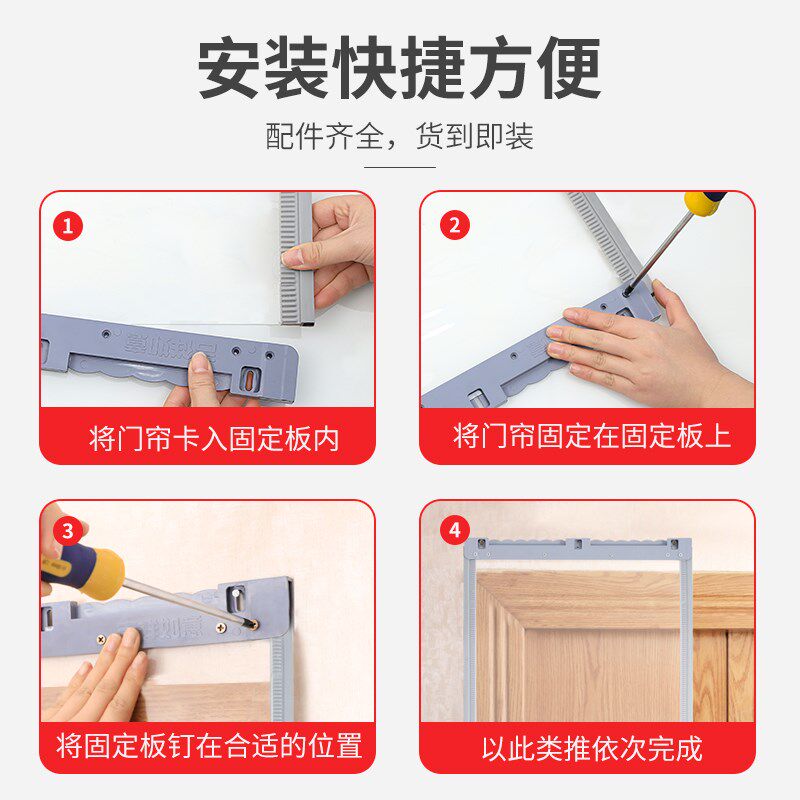 安装快捷方便

配件齐全，货到即装

1

将门帘卡入固定板内

2

将门帘固定在固定板上

3

将固定板钉在合适的位置

4

以此类推依次完成