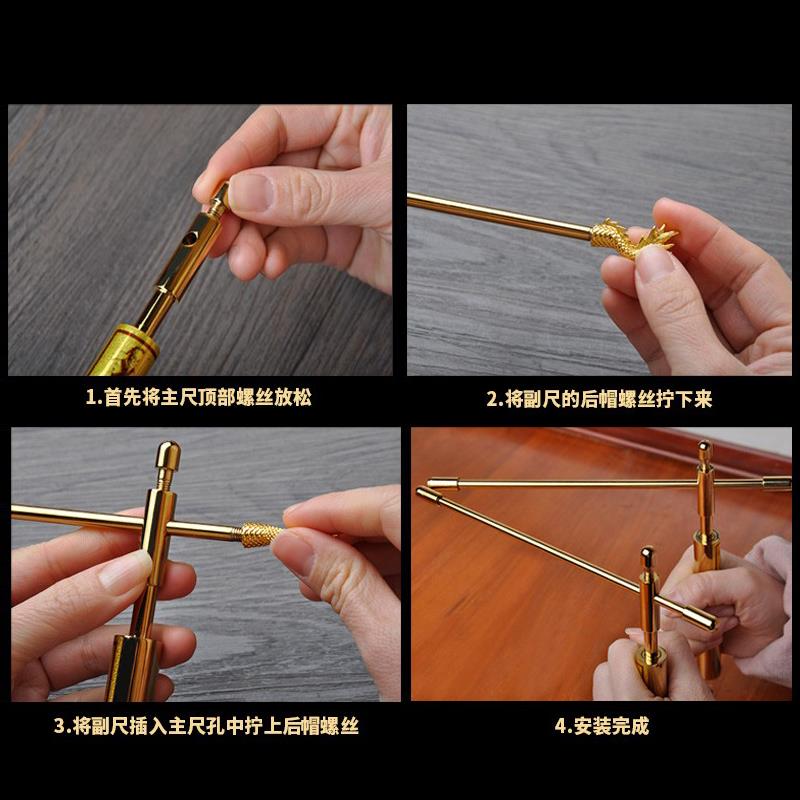 1.首先将主尺顶部螺丝放松

2.将副尺的后帽螺丝拧下来

3.将副尺插入主尺孔中拧上后帽螺丝

4.安装完成