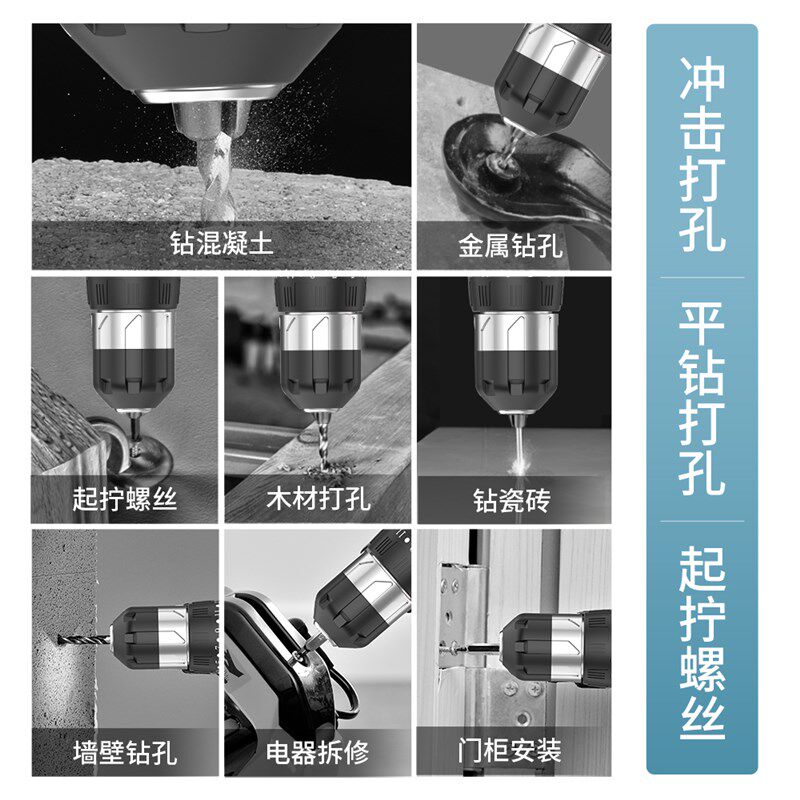 钻混凝土

金属钻孔

起拧螺丝

木材打孔

钻瓷砖

墙壁钻孔

电器拆修

门柜安装

冲击打孔

平钻打孔

起拧螺丝