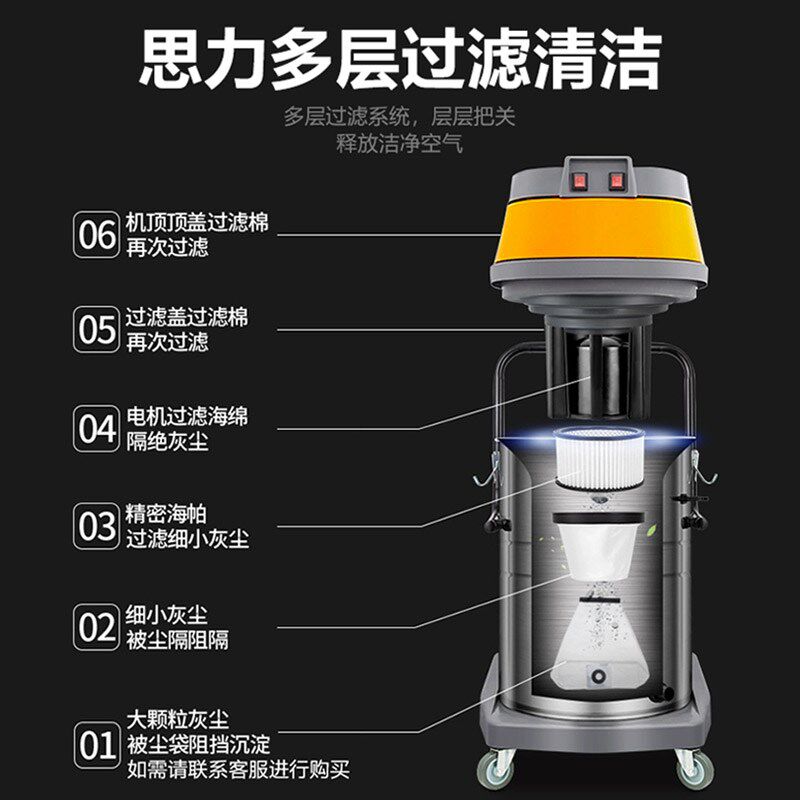 思力多层过滤清洁

多层过滤系统，层层把关
释放洁净空气

06 机顶顶盖过滤棉
再次过滤

05 过滤盖过滤棉
再次过滤

04 电机过滤海绵
隔绝灰尘

03 精密海帕
过滤细小灰尘

02 细小灰尘
被尘隔阻隔

01 大颗粒灰尘
被尘袋阻挡沉淀
如需请联系客服进行购买