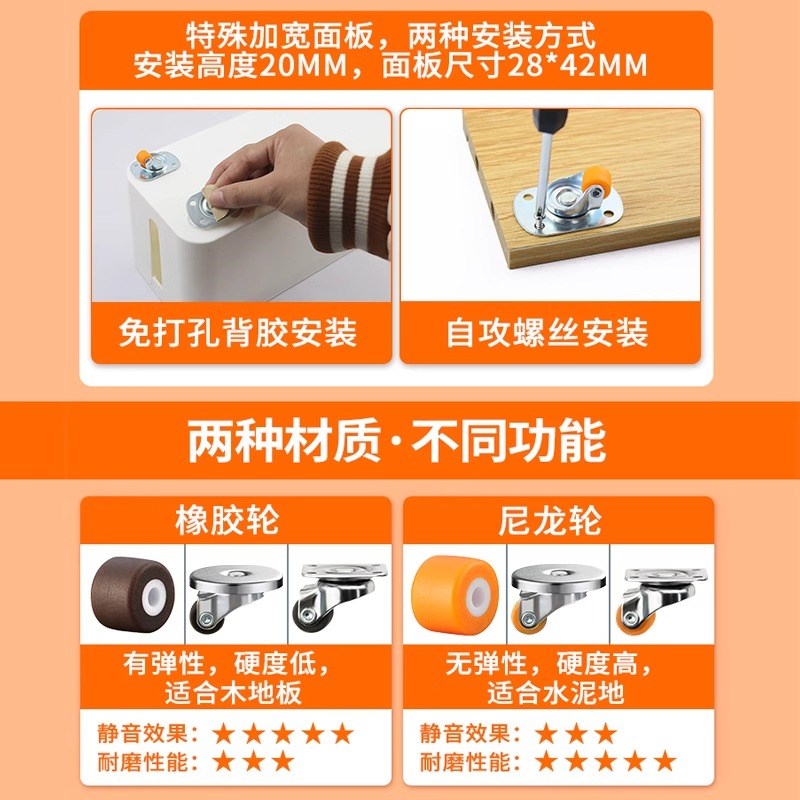 特殊加宽面板，两种安装方式
安装高度20MM，面板尺寸28*42MM

免打孔背胶安装

自攻螺丝安装

两种材质·不同功能

橡胶轮

有弹性，硬度低，适合木地板

静音效果：★★★★★
耐磨性能：★★★

尼龙轮

无弹性，硬度高，适合水泥地

静音效果：★★★
耐磨性能：★★★★★