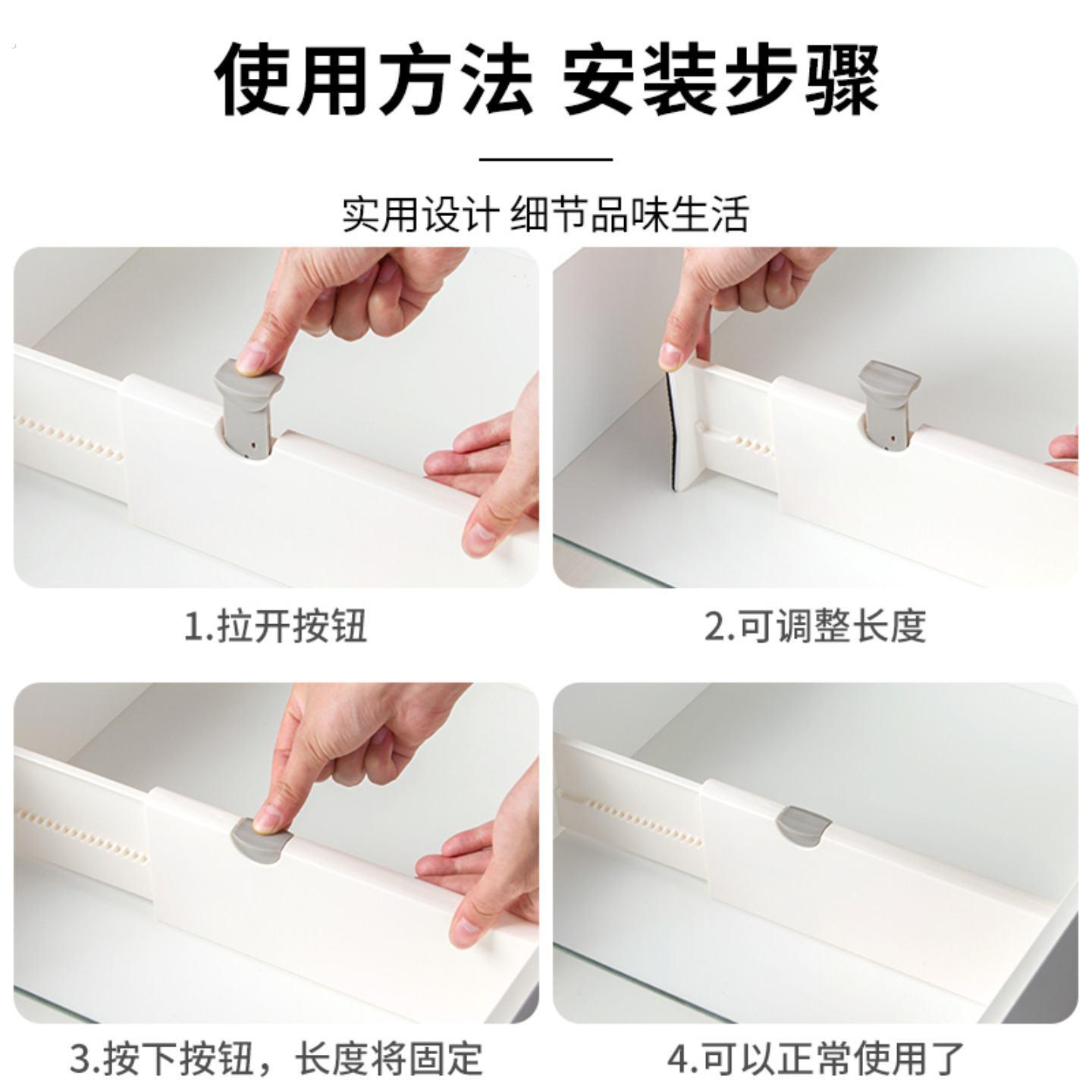 使用方法 安装步骤

实用设计 细节品味生活

1.拉开按钮

2.可调整长度

3.按下按钮，长度将固定

4.可以正常使用了