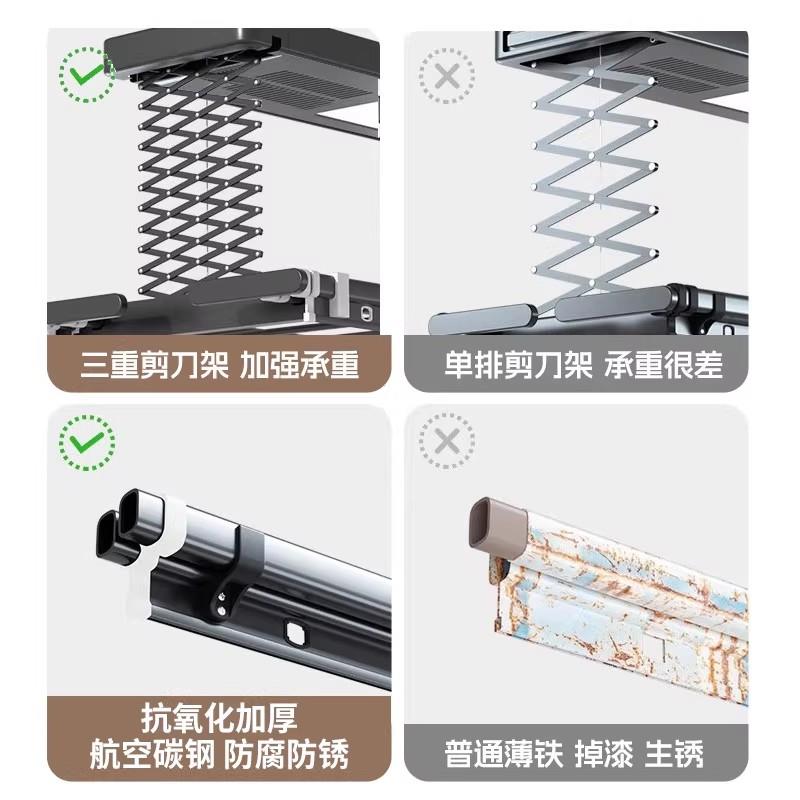 三重剪刀架 加强承重

单排剪刀架 承重很差

抗氧化加厚
航空碳钢 防腐防锈

普通薄铁 掉漆 主锈