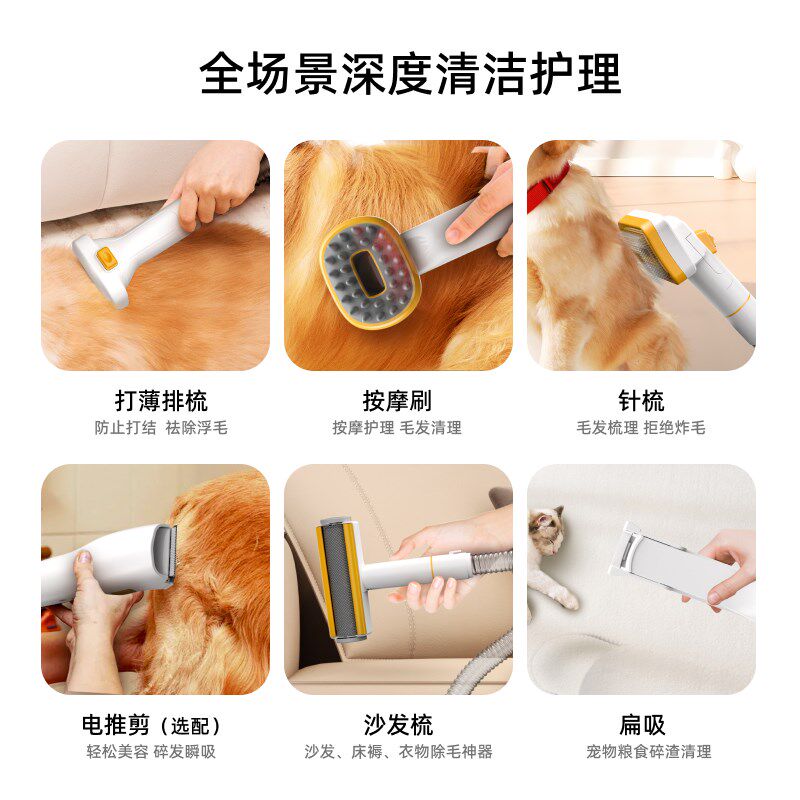 全场景深度清洁护理

打薄排梳
防止打结 祛除浮毛

按摩刷
按摩护理 毛发清理

针梳
毛发梳理 拒绝炸毛

电推剪（选配）
轻松美容 碎发瞬吸

沙发梳
沙发、床褥、衣物除毛神器

扁吸
宠物粮食碎渣清理