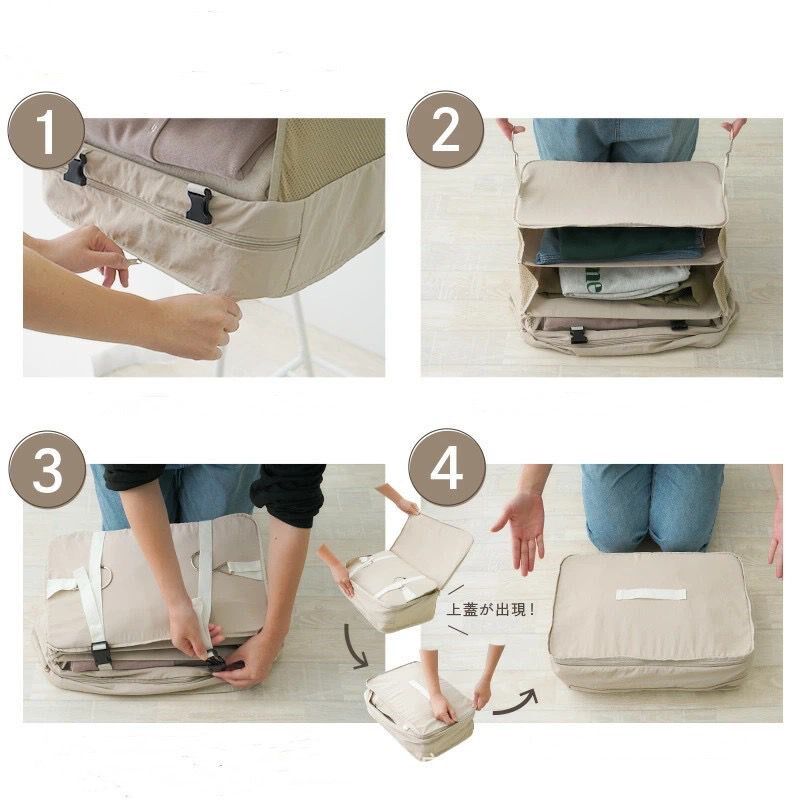 1

2

3

4

上蓋が出現！