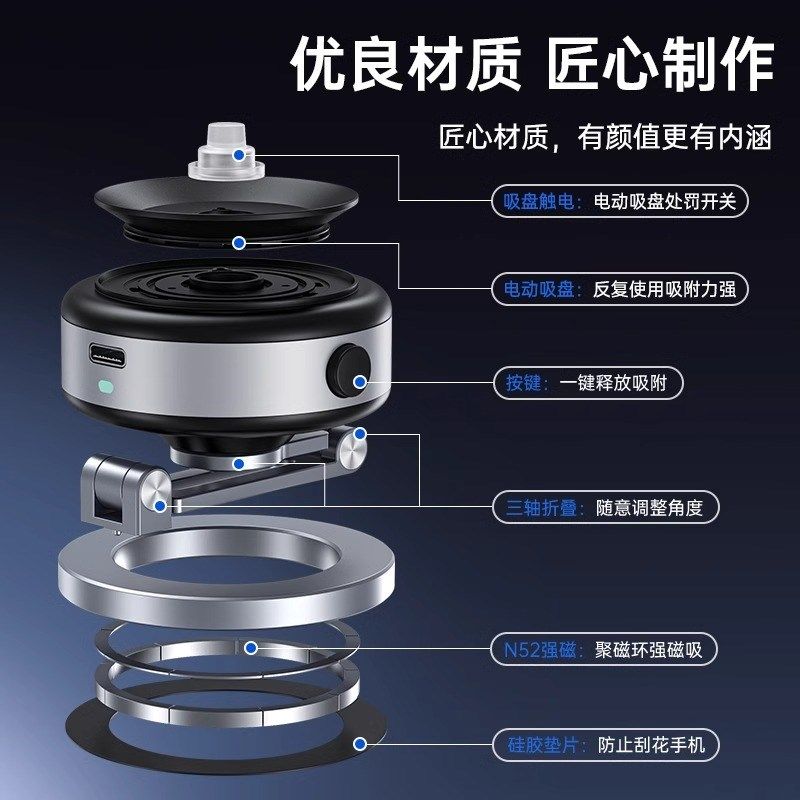 优良材质 匠心制作

匠心材质，有颜值更有内涵

吸盘触电：电动吸盘处罚开关

电动吸盘：反复使用吸附力强

按键：一键释放吸附

三轴折叠：随意调整角度

N52强磁：聚磁环强磁吸

硅胶垫片：防止刮花手机