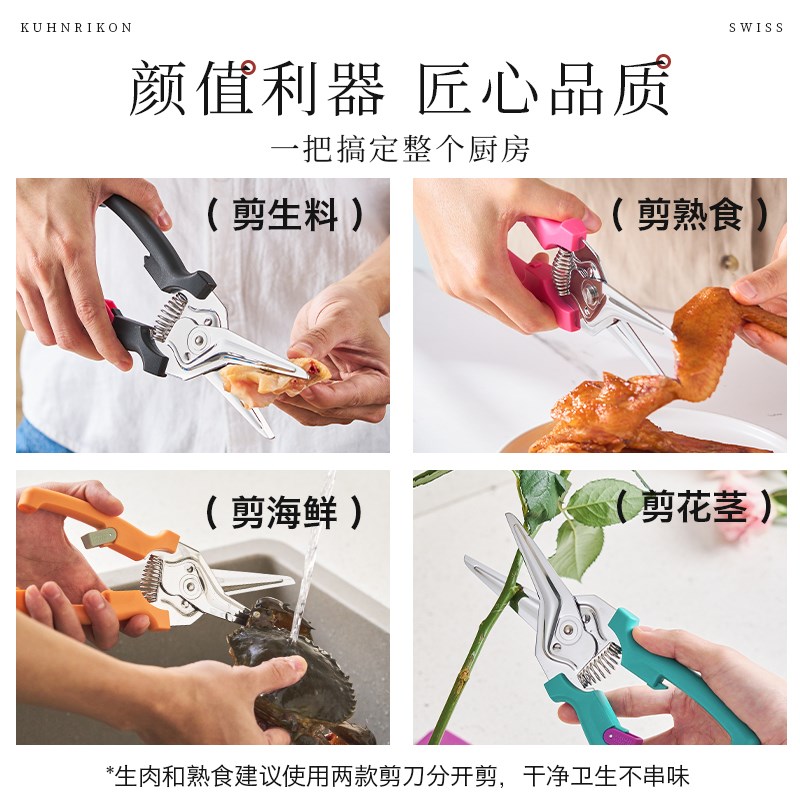 KUHNRIKON

SWISS

颜值利器 匠心品质

一把搞定整个厨房

（剪生料）

（剪熟食）

（剪海鲜）

（剪花茎）

*生肉和熟食建议使用两款剪刀分开剪，干净卫生不串味