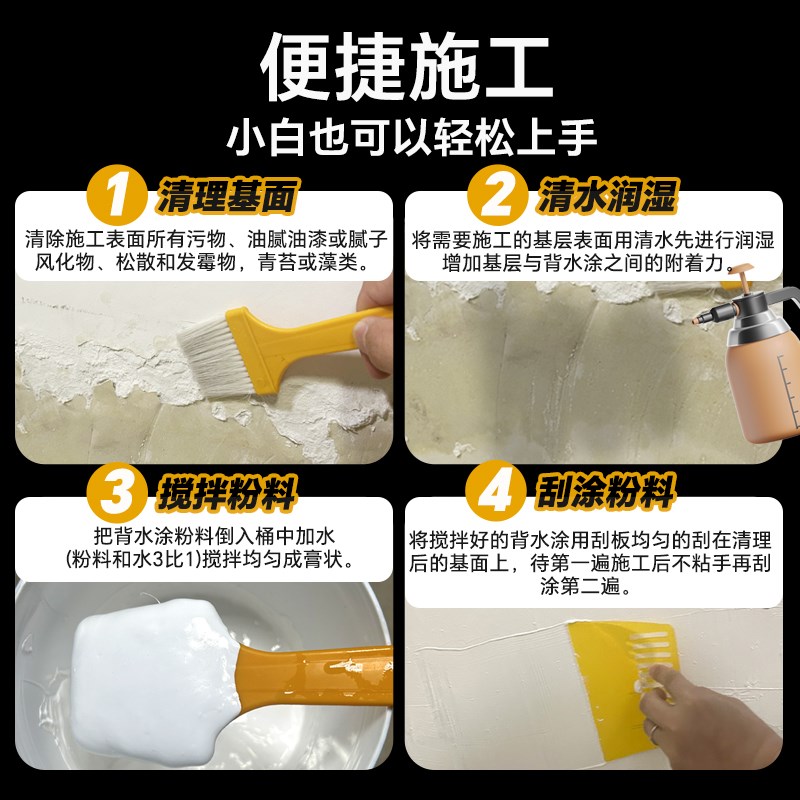 便捷施工

小白也可以轻松上手

1 清理基面

清除施工表面所有污物、油腻油漆或腻子风化物、松散和发霉物，青苔或藻类。

2 清水润湿

将需要施工的基层表面用清水先进行润湿增加基层与背水涂之间的附着力。

3 搅拌粉料

把背水涂粉料倒入桶中加水(粉料和水3比1)搅拌均匀成膏状。

4 刮涂粉料

将搅拌好的背水涂用刮板均匀的刮在清理后的基面上，待第一遍施工后不粘手再刮涂第二遍。