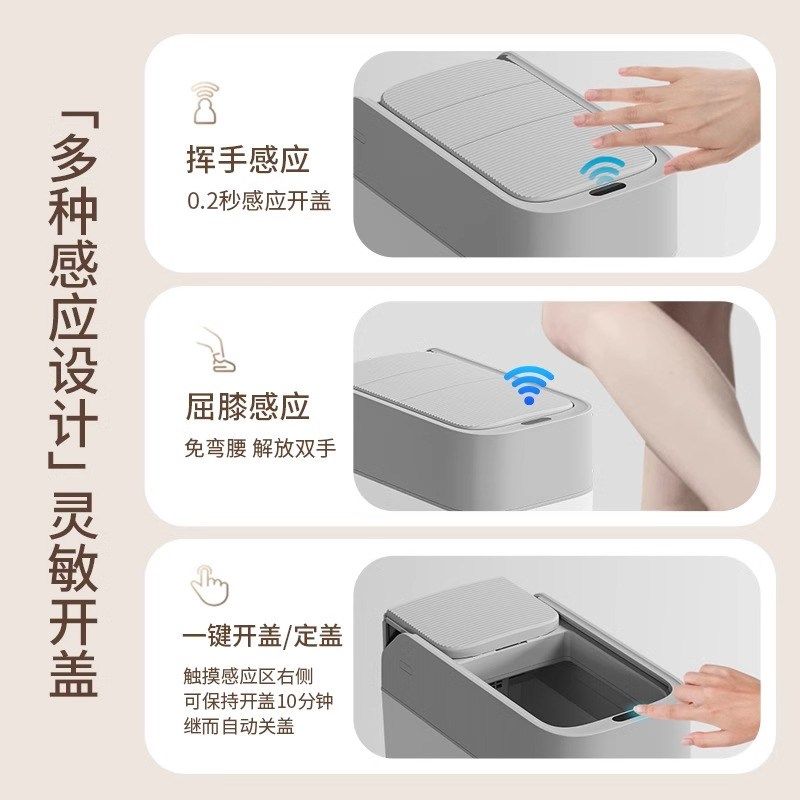 「多种感应设计」灵敏开盖

挥手感应
0.2秒感应开盖

屈膝感应
免弯腰 解放双手

一键开盖/定盖
触摸感应区右侧
可保持开盖10分钟
继而自动关盖