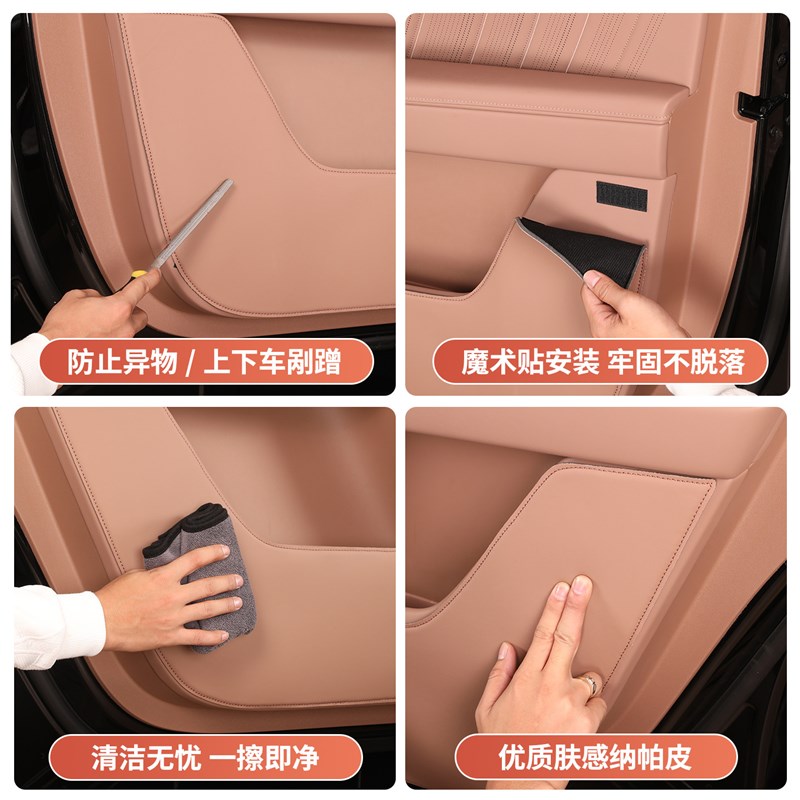 防止异物 / 上下车剐蹭

魔术贴安装 牢固不脱落

清洁无忧 一擦即净

优质肤感纳帕皮