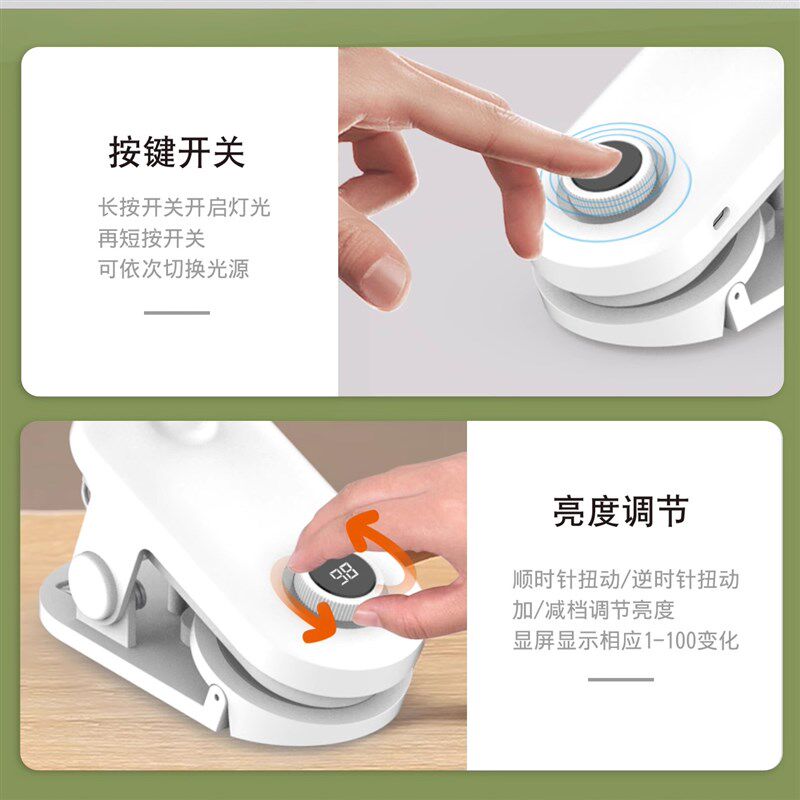 按键开关

长按开关开启灯光
再短按开关
可依次切换光源

98

亮度调节

顺时针扭动/逆时针扭动
加/减档调节亮度
显屏显示相应1-100变化