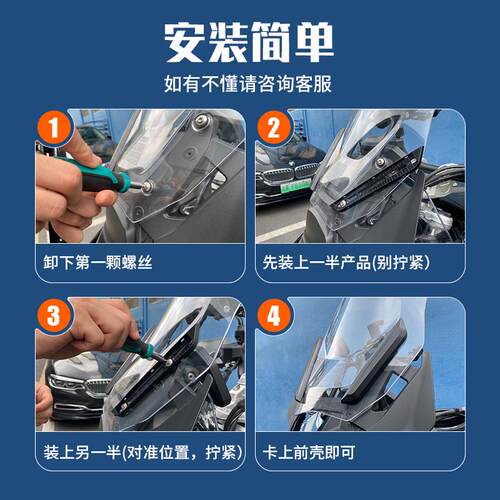 安装简单

如有不懂请咨询客服

1

卸下第一颗螺丝

2

先装上一半产品(别拧紧)

3

装上另一半(对准位置，拧紧)

4

卡上前壳即可