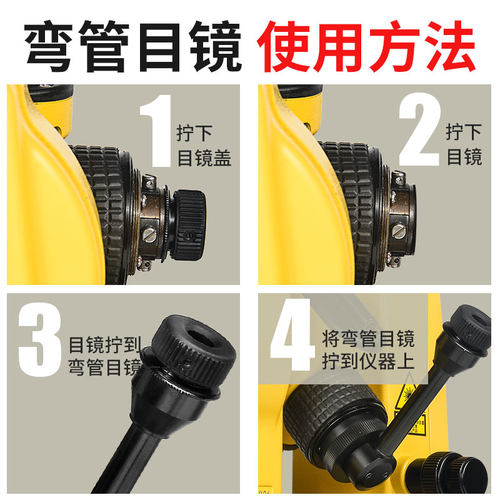 弯管目镜 使用方法

1 拧下目镜盖

2 拧下目镜

3 目镜拧到弯管目镜

4 将弯管目镜拧到仪器上