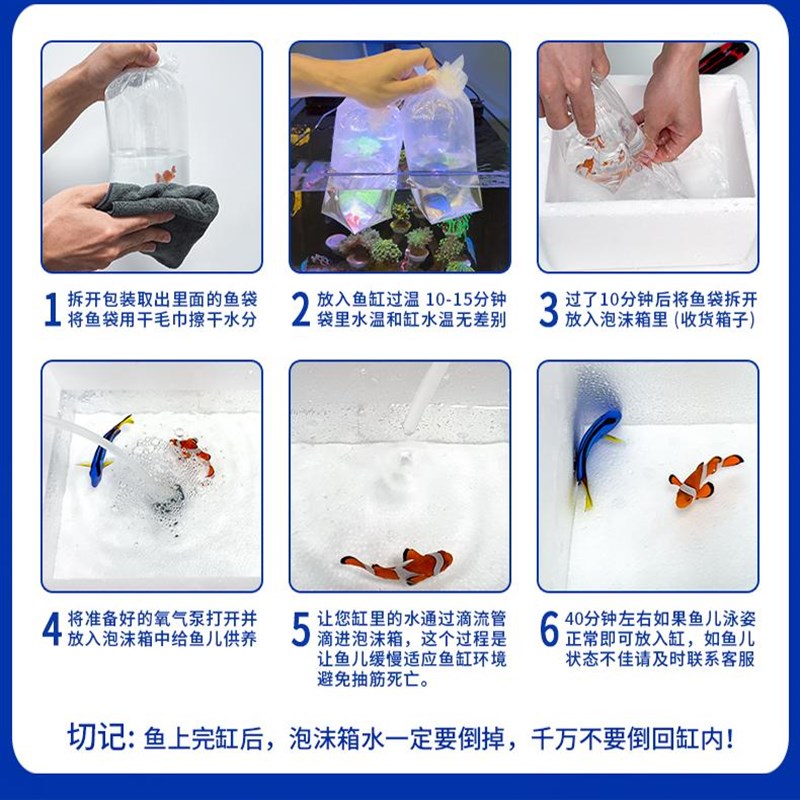 1 拆开包装取出里面的鱼袋
将鱼袋用干毛巾擦干水分

2 放入鱼缸过温 10-15分钟
袋里水温和缸水温无差别

3 过了10分钟后将鱼袋拆开
放入泡沫箱里（收货箱子）

4 将准备好的氧气泵打开并
放入泡沫箱中给鱼儿供养

5 让您缸里的水通过滴流管
滴进泡沫箱，这个过程是
让鱼儿缓慢适应鱼缸环境
避免抽筋死亡。

6 40分钟左右如果鱼儿泳姿
正常即可放入缸，如鱼儿
状态不佳请及时联系客服

切记：鱼上完缸后，泡沫箱水一定要倒掉，千万不要倒回缸内！