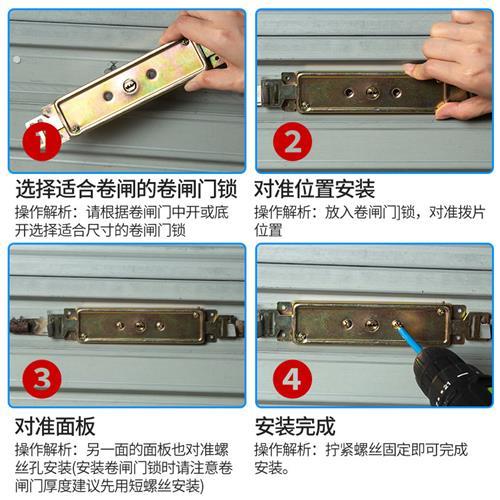 1

选择适合卷闸的卷闸门锁

操作解析：请根据卷闸门中开或底开选择适合尺寸的卷闸门锁

2

对准位置安装

操作解析：放入卷闸门锁，对准拨片位置

3

对准面板

操作解析：另一面的面板也对准螺丝孔安装(安装卷闸门锁时请注意卷闸门厚度建议先用短螺丝安装)

4

安装完成

操作解析：拧紧螺丝固定即可完成安装。