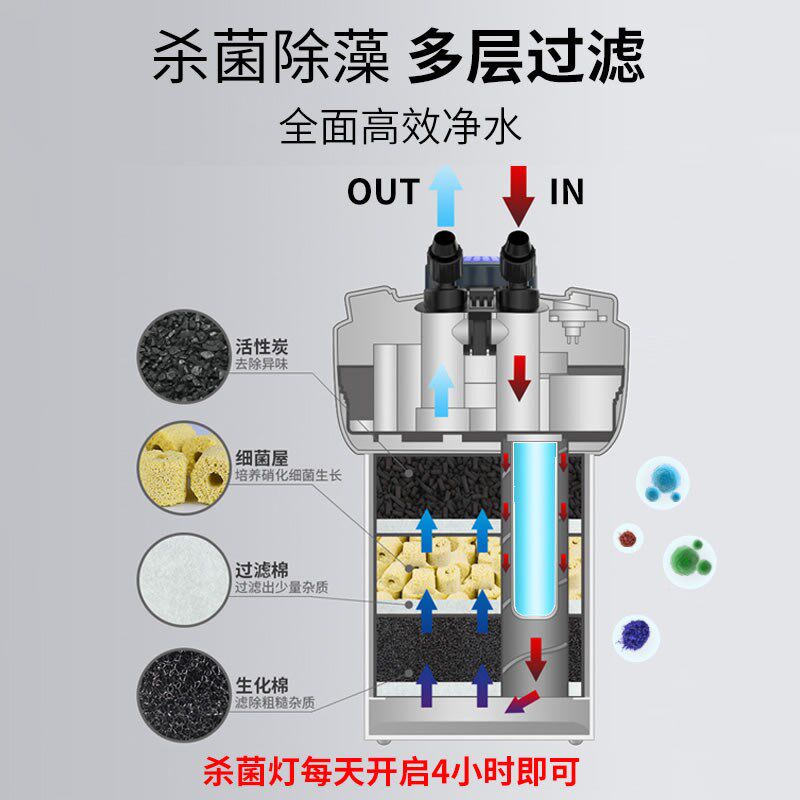 杀菌除藻 多层过滤
全面高效净水

OUT IN

活性炭
去除异味

细菌屋
培养硝化细菌生长

过滤棉
过滤出少量杂质

生化棉
滤除粗糙杂质

杀菌灯每天开启4小时即可