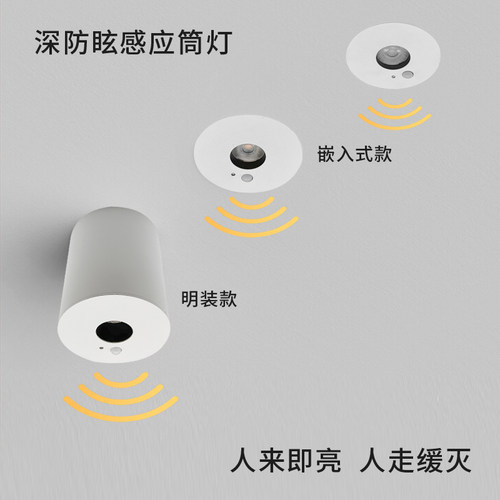 深防眩感应筒灯

嵌入式款

明装款

人来即亮 人走缓灭