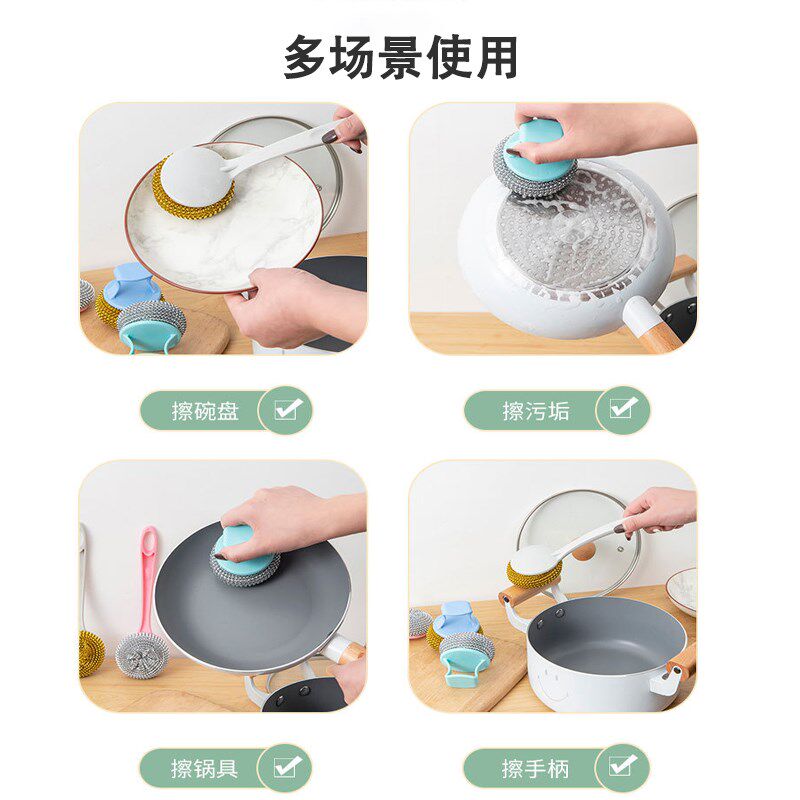 多场景使用

擦碗盘

擦污垢

擦锅具

擦手柄