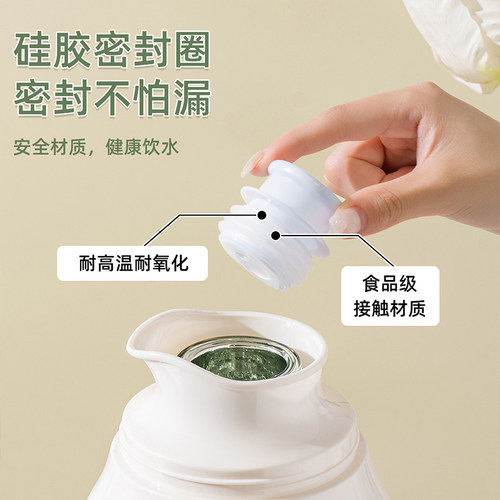 硅胶密封圈
密封不怕漏

安全材质，健康饮水

耐高温耐氧化

食品级
接触材质