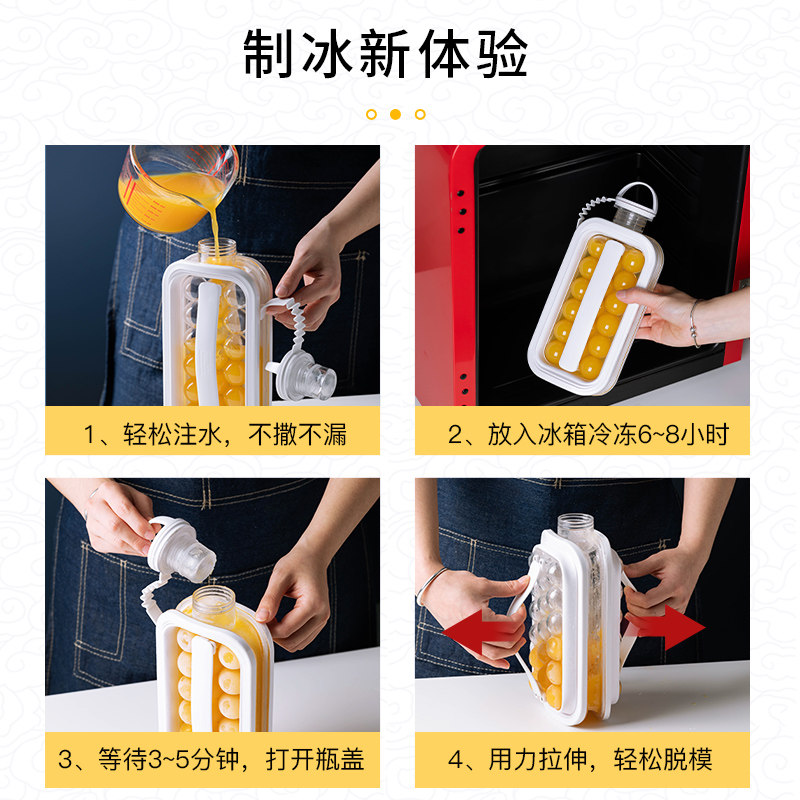 制冰新体验

1、轻松注水，不撒不漏

2、放入冰箱冷冻6~8小时

3、等待3~5分钟，打开瓶盖

4、用力拉伸，轻松脱模