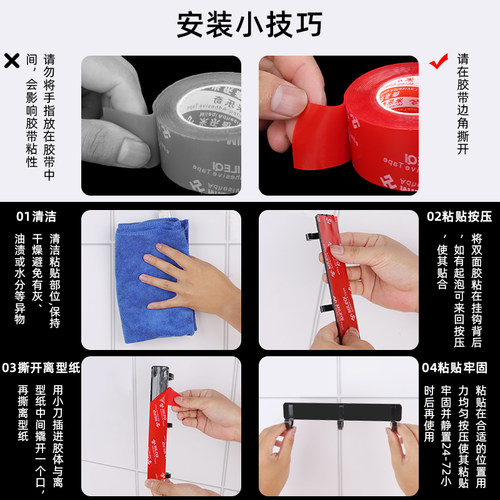 安装小技巧

✕ 请勿将手指放在胶带中间，会影响胶带粘性

✓ 请在胶带边角撕开

01清洁

清洁粘贴部位，保持干燥避免有灰、油渍或水分等异物

02粘贴按压

将双面胶粘在挂钩背后，如有起泡可来回按压，使其贴合

03撕开离型纸

用小刀插进胶体与离型纸中间撬开一个口，再撕离型纸

04粘贴牢固

粘贴在合适的位置用力均匀按压使其粘贴牢固并静置24-72小时后再使用