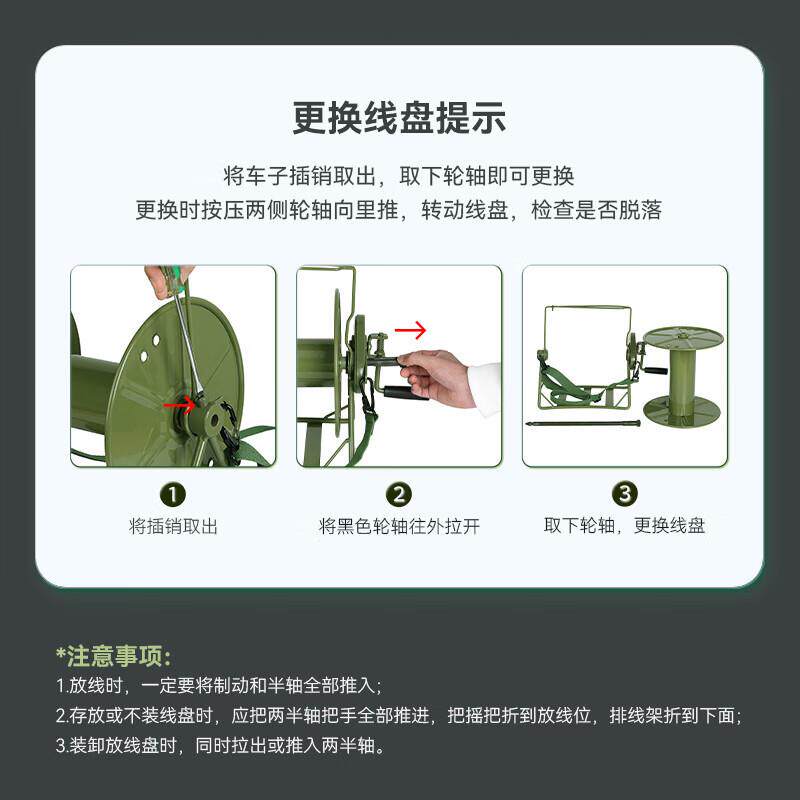 更换线盘提示

将车子插销取出，取下轮轴即可更换
更换时按压两侧轮轴向里推，转动线盘，检查是否脱落

1
将插销取出

2
将黑色轮轴往外拉开

3
取下轮轴，更换线盘

*注意事项:
1.放线时，一定要将制动和半轴全部推入;
2.存放或不装线盘时，应把两半轴把手全部推进，把摇把折到放线位，排线架折到下面;
3.装卸放线盘时，同时拉出或推入两半轴。