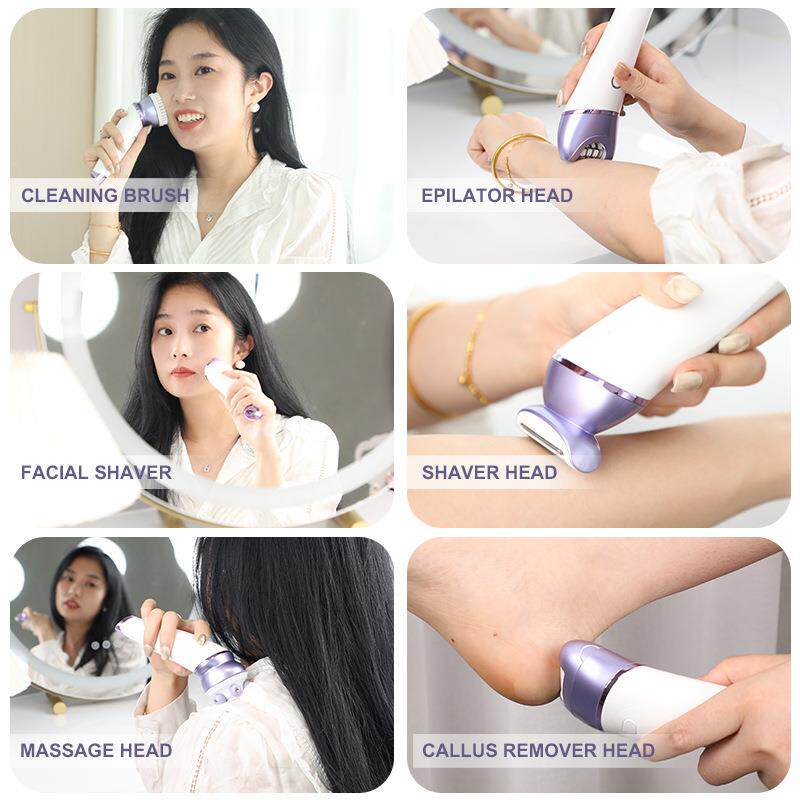 CLEANING BRUSH

EPILATOR HEAD

FACIAL SHAVER

SHAVER HEAD

MASSAGE HEAD

CALLUS REMOVER HEAD