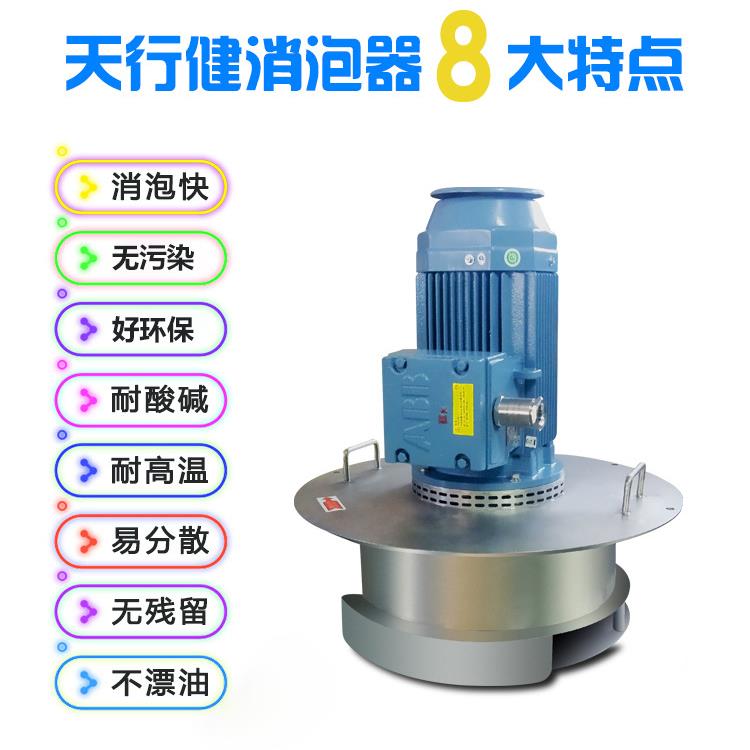 天行健消泡器 8 大特点

消泡快

无污染

好环保

耐酸碱

耐高温

易分散

无残留

不漂油

ABB