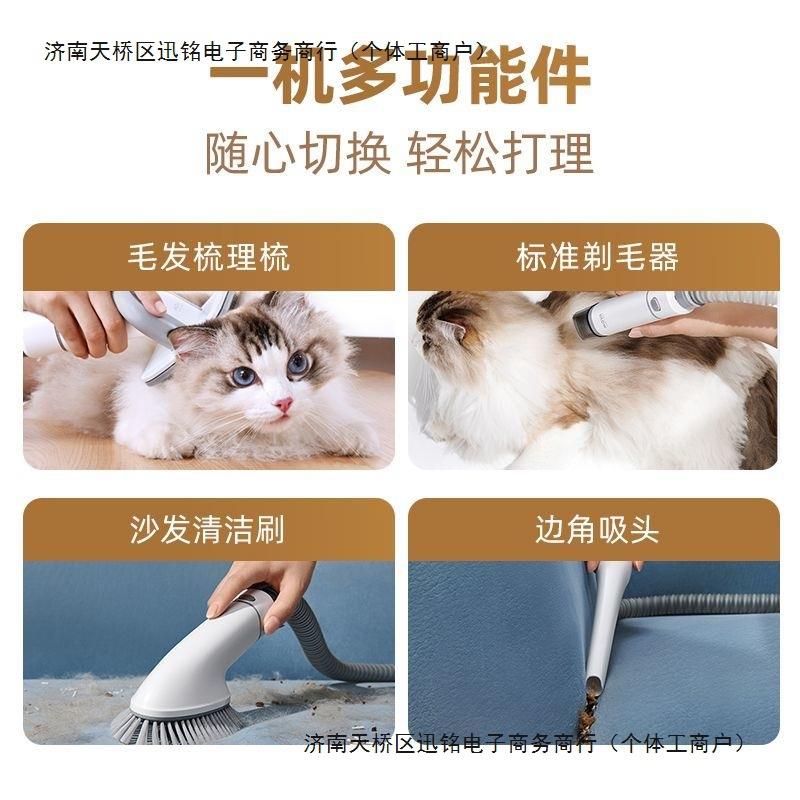 济南天桥区迅铭电子商务商行（个体工商户）

一机多功能件

随心切换 轻松打理

毛发梳理梳

标准剃毛器

沙发清洁刷

边角吸头

济南天桥区迅铭电子商务商行（个体工商户）